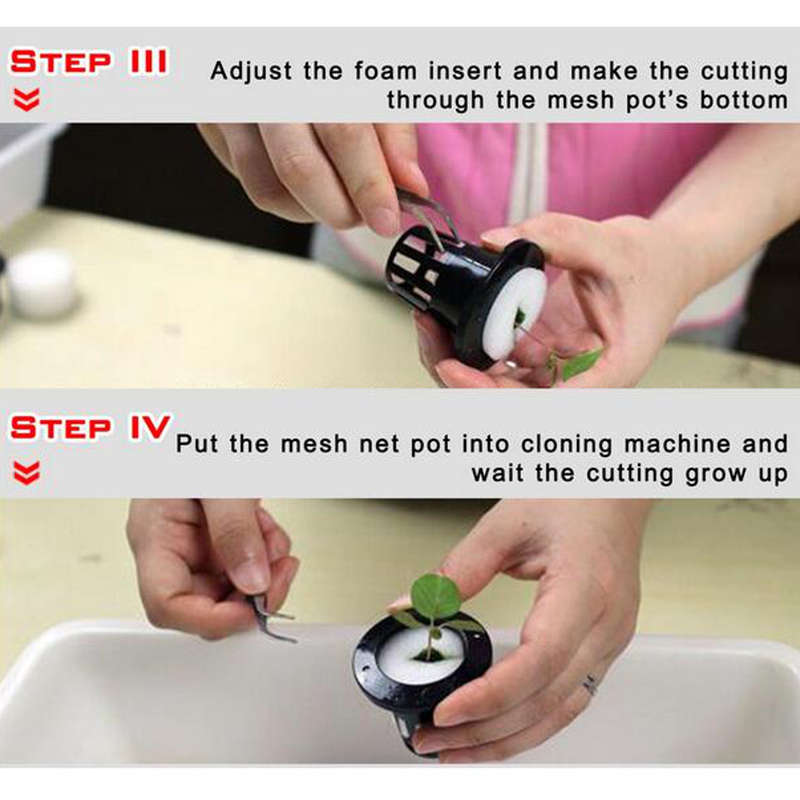 STEP III
Adjust the foam insert and make the cutting through the mesh pot's bottom

STEP IV
Put the mesh net pot into cloning machine and wait the cutting grow up