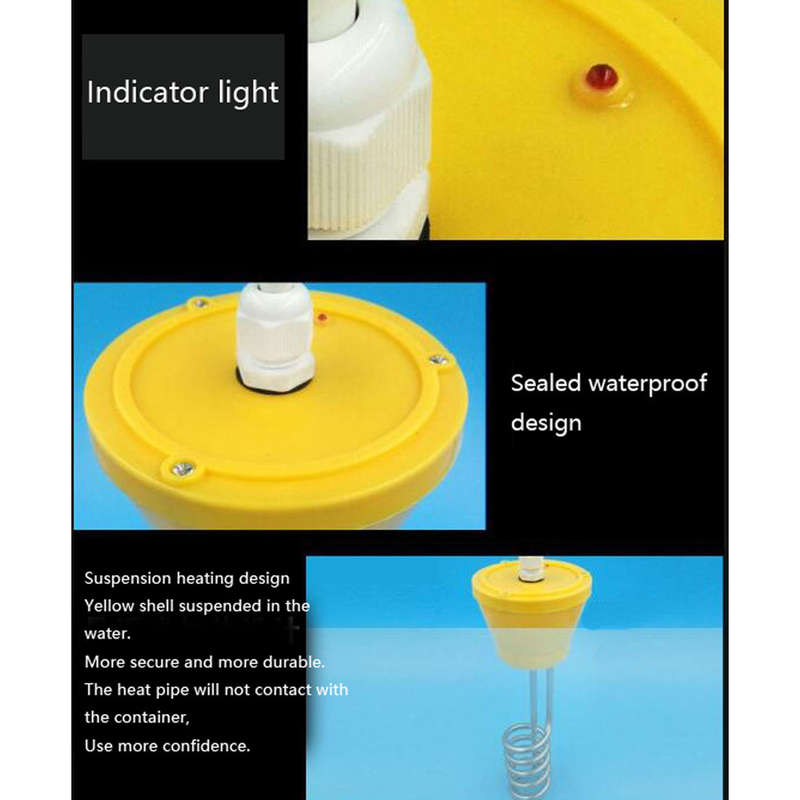 Indicator light

Sealed waterproof design

Suspension heating design
Yellow shell suspended in the water.
More secure and more durable.
The heat pipe will not contact with the container,
Use more confidence.