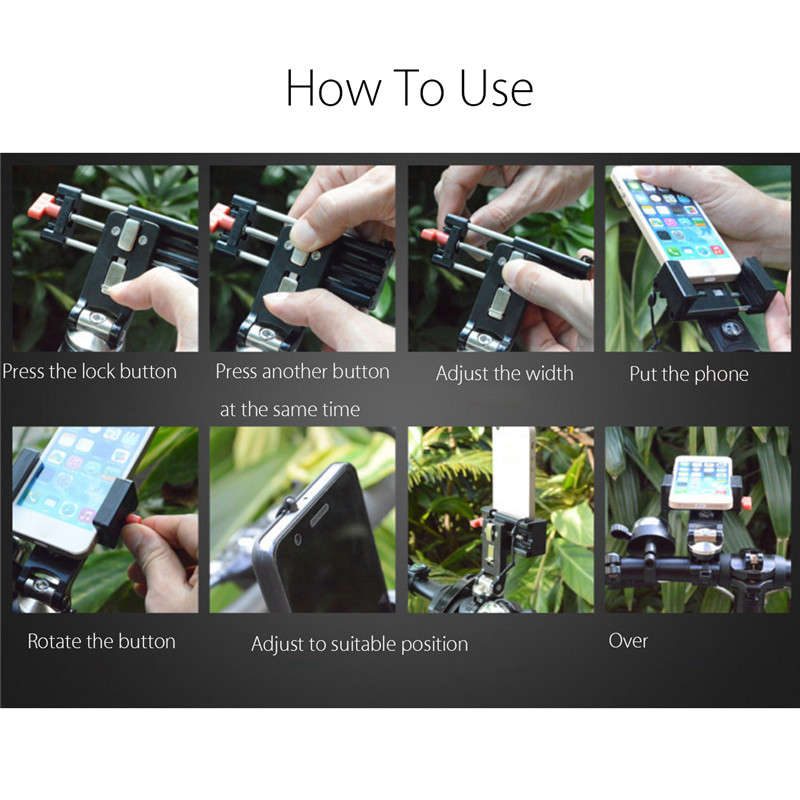 How To Use

Press the lock button

Press another button at the same time

Adjust the width

Put the phone

Rotate the button

Adjust to suitable position

Over