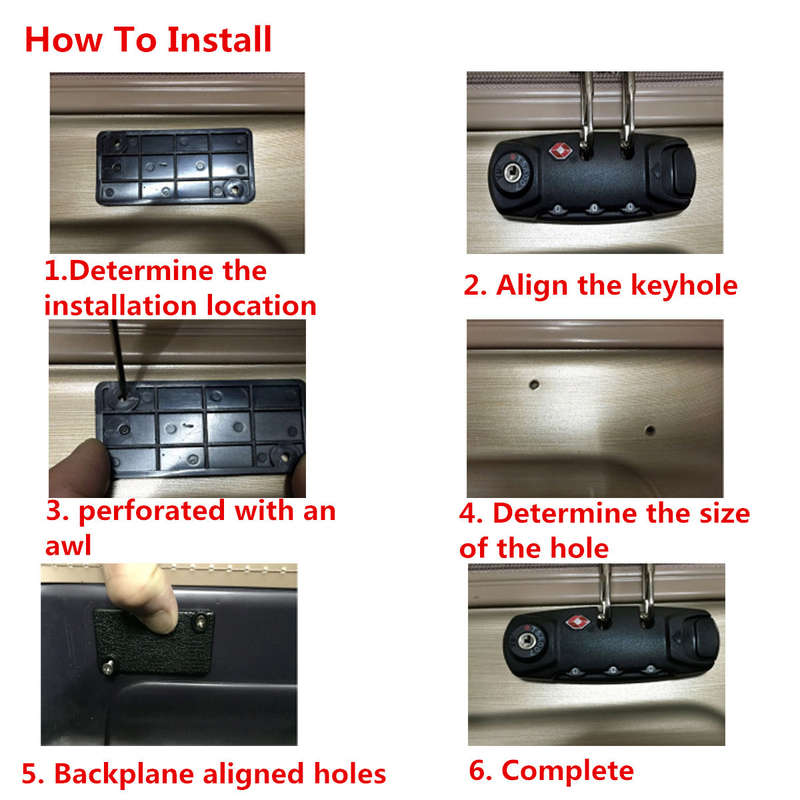 How To Install

1.Determine the installation location

2. Align the keyhole

3. perforated with an awl

4. Determine the size of the hole

5. Backplane aligned holes

6. Complete