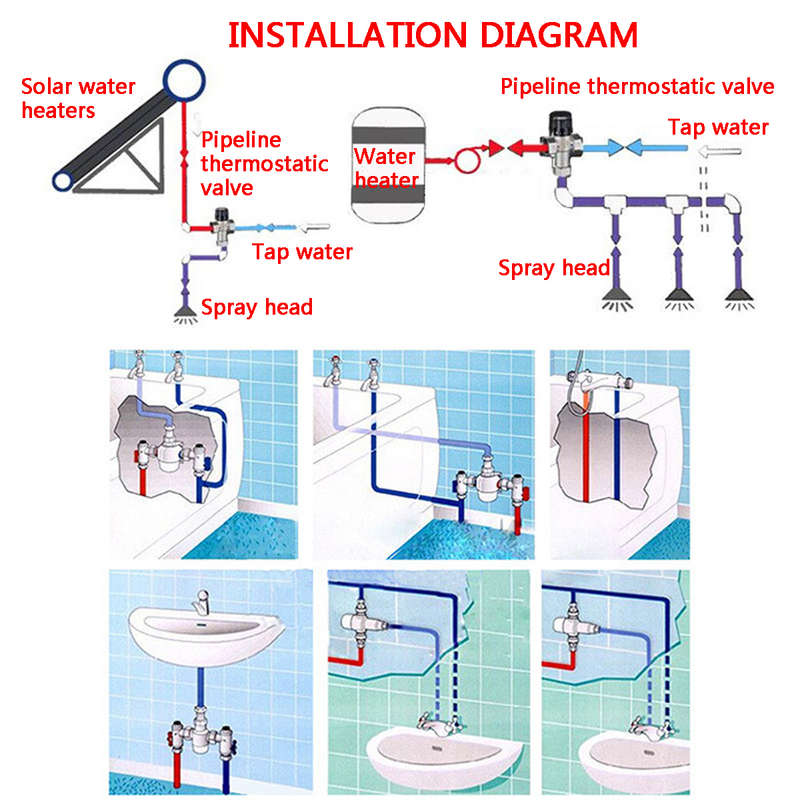 INSTALLATION DIAGRAM

Solar water heaters

Pipeline thermostatic valve

Tap water

Spray head

Water heater

Pipeline thermostatic valve

Tap water

Spray head