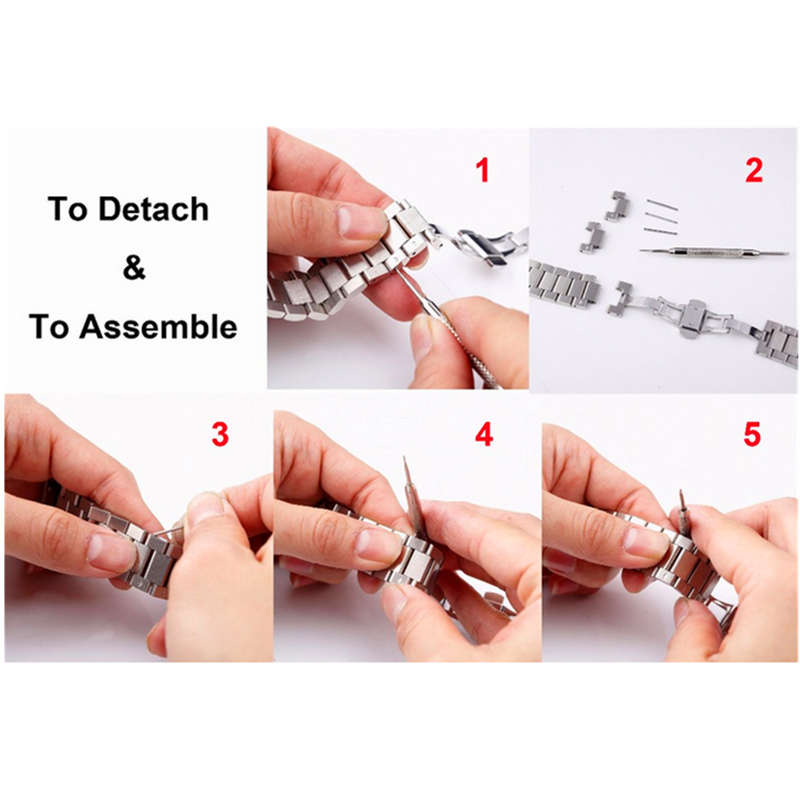 To Detach
&
To Assemble

1

2

3

4

5