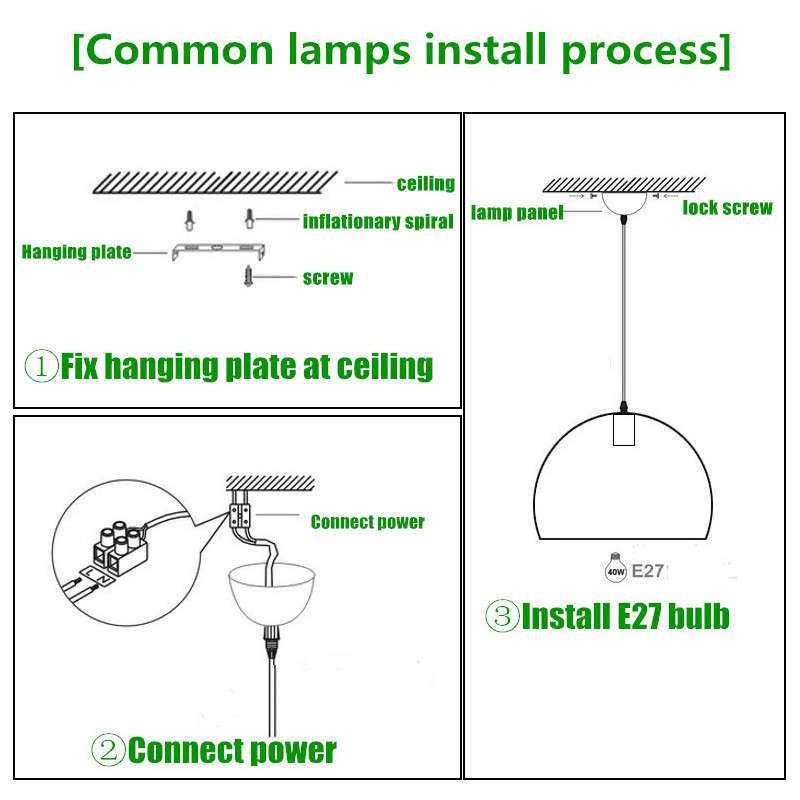 [Common lamps install process]

ceiling
inflationary spiral
Hanging plate
screw

①Fix hanging plate at ceiling

Connect power

②Connect power

lamp panel
lock screw

40W E27

③Install E27 bulb