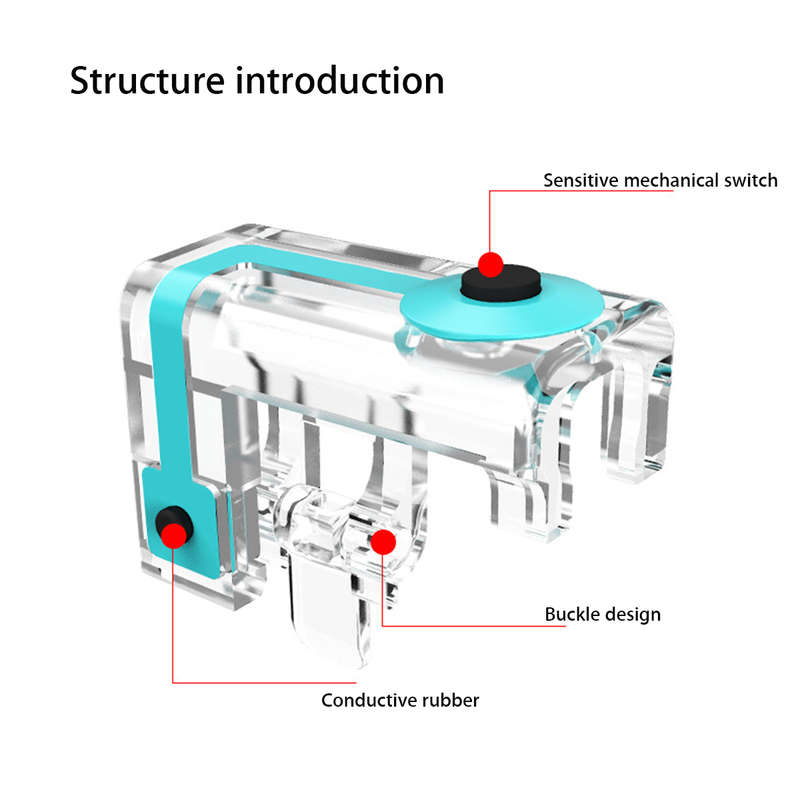 Structure introduction

Sensitive mechanical switch

Buckle design

Conductive rubber