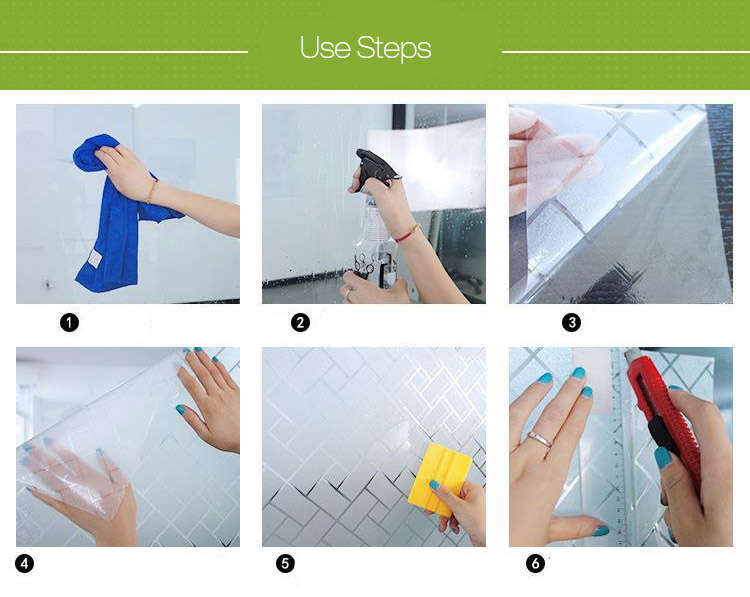 Use Steps

1

2

3

4

5

6