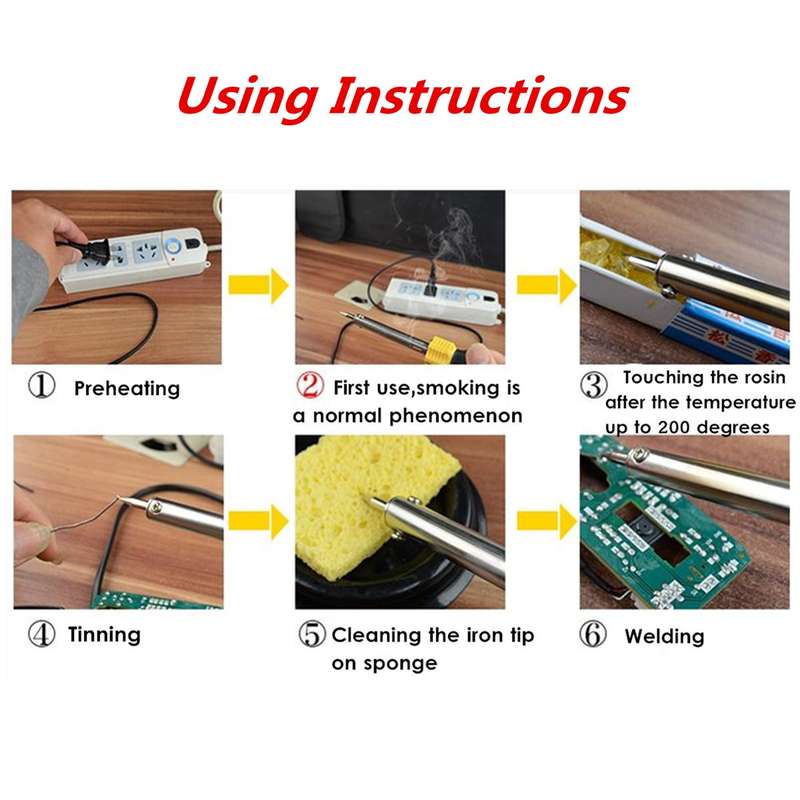 Using Instructions

① Preheating

② First use,smoking is a normal phenomenon

③ Touching the rosin after the temperature up to 200 degrees

④ Tinning

⑤ Cleaning the iron tip on sponge

⑥ Welding