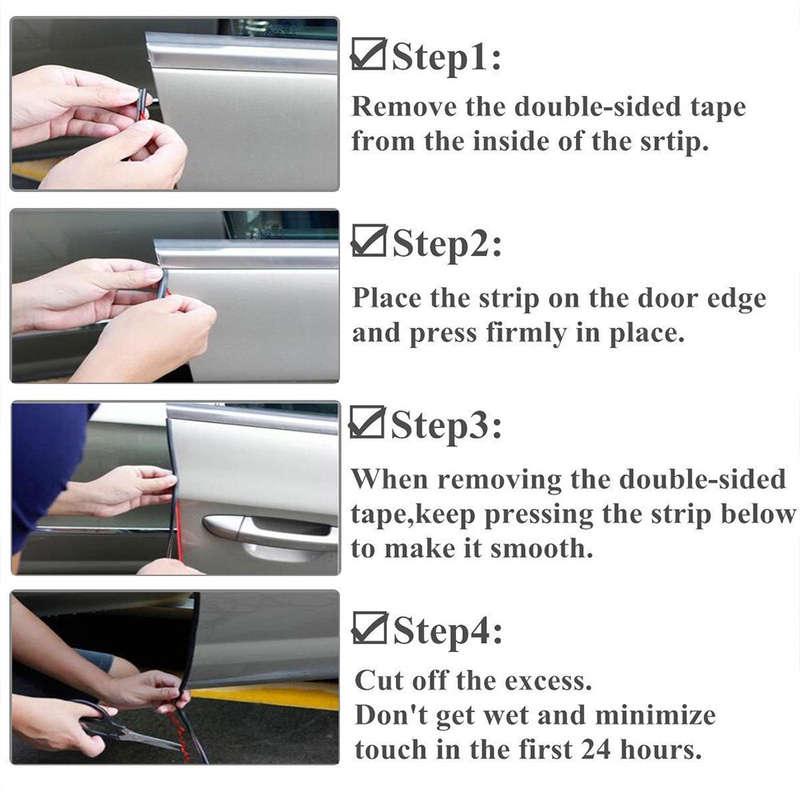 ☑Step1:
Remove the double-sided tape from the inside of the srtip.

☑Step2:
Place the strip on the door edge and press firmly in place.

☑Step3:
When removing the double-sided tape,keep pressing the strip below to make it smooth.

☑Step4:
Cut off the excess.
Don't get wet and minimize touch in the first 24 hours.