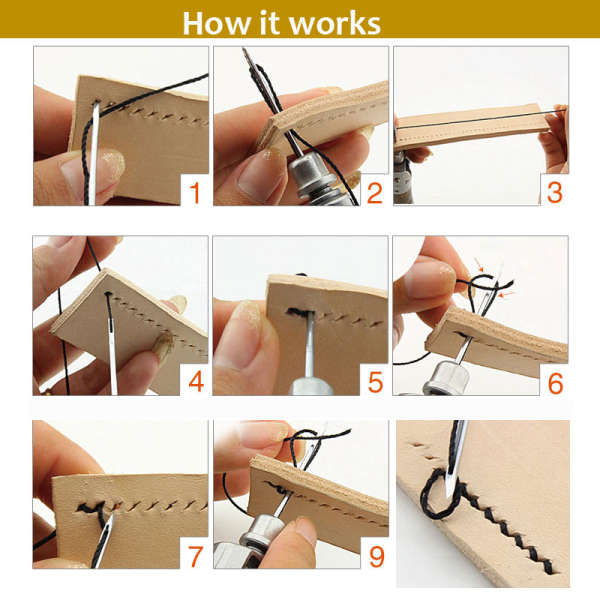 How it works

1

2

3

4

5

6

7

9