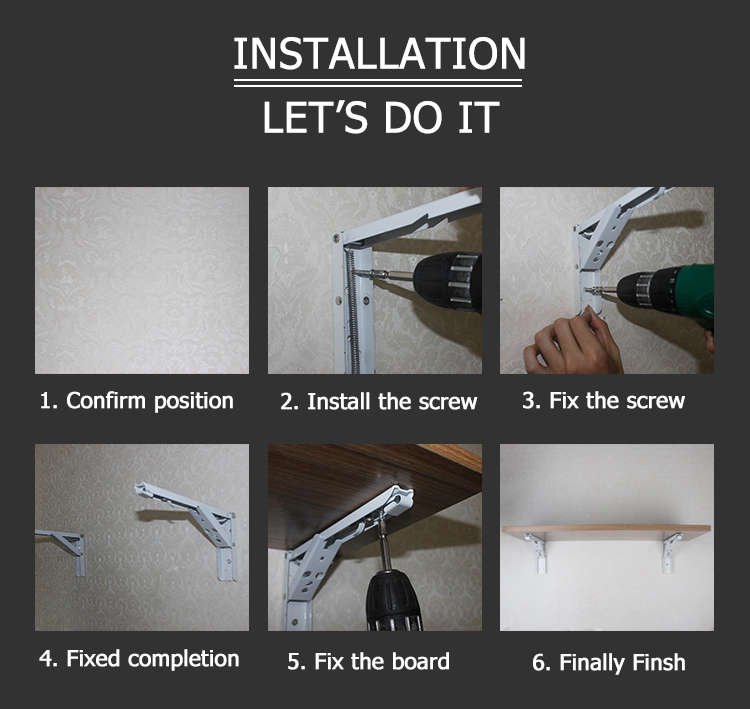 INSTALLATION

LET'S DO IT

1. Confirm position

2. Install the screw

3. Fix the screw

4. Fixed completion

5. Fix the board

6. Finally Finsh