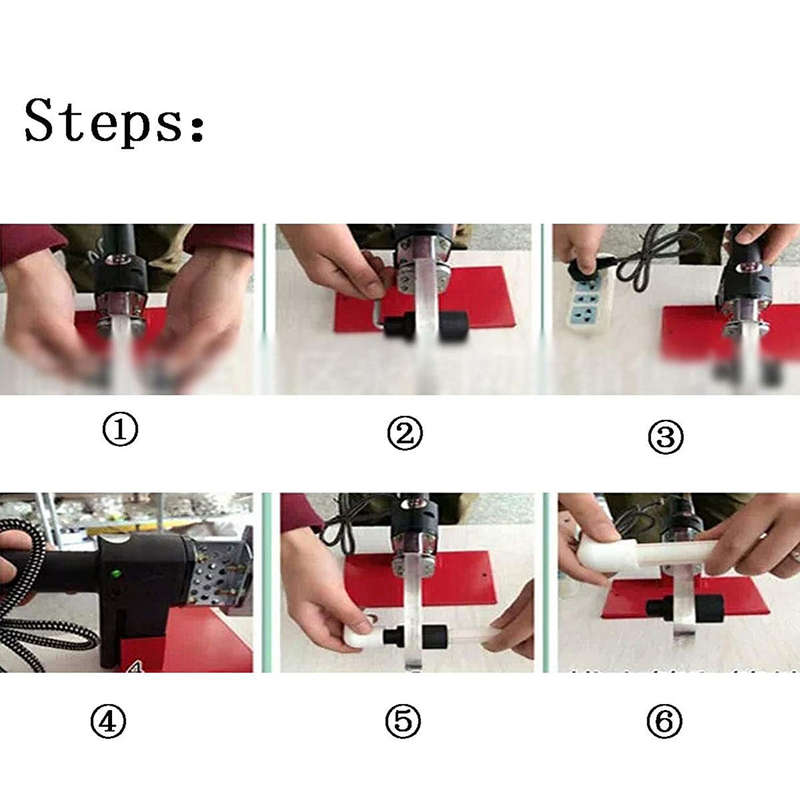 Steps:

①

②

③

④

⑤

⑥