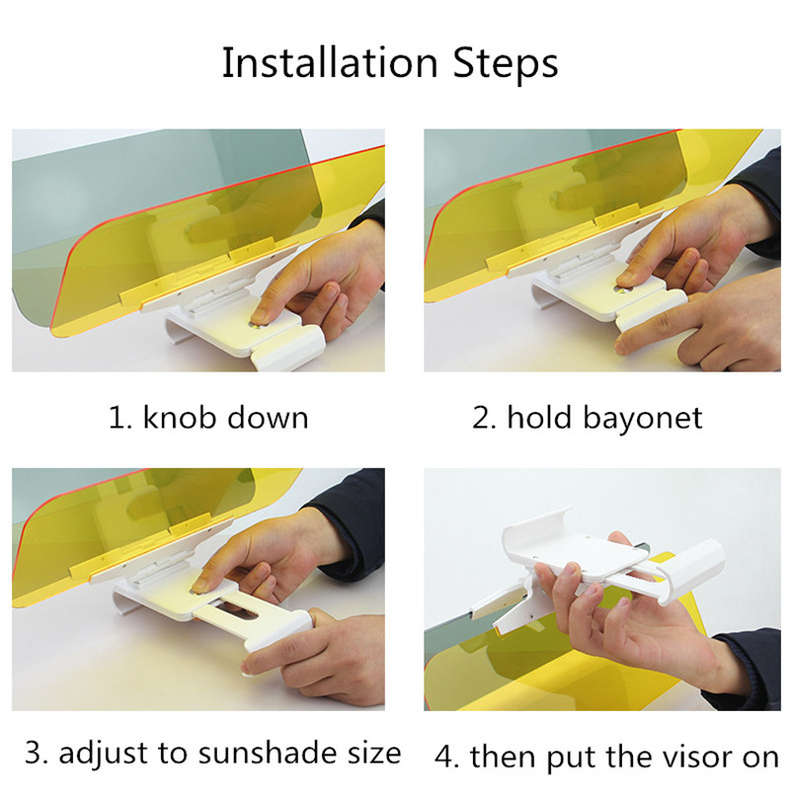 Installation Steps

1. knob down

2. hold bayonet

3. adjust to sunshade size

4. then put the visor on