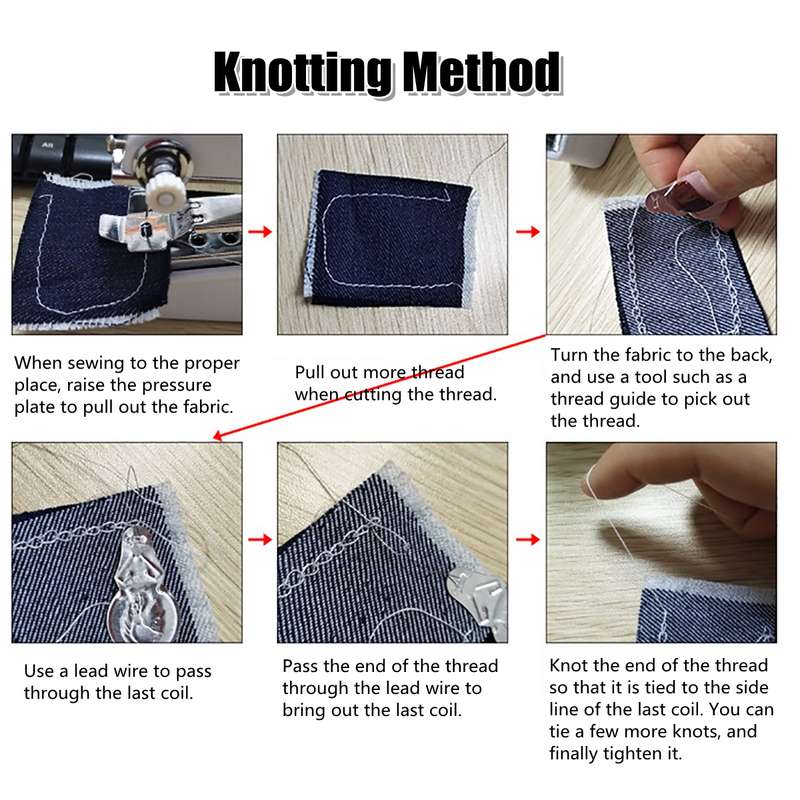 Knotting Method

When sewing to the proper place, raise the pressure plate to pull out the fabric.

Pull out more thread when cutting the thread.

Turn the fabric to the back, and use a tool such as a thread guide to pick out the thread.

Use a lead wire to pass through the last coil.

Pass the end of the thread through the lead wire to bring out the last coil.

Knot the end of the thread so that it is tied to the side line of the last coil. You can tie a few more knots, and finally tighten it.