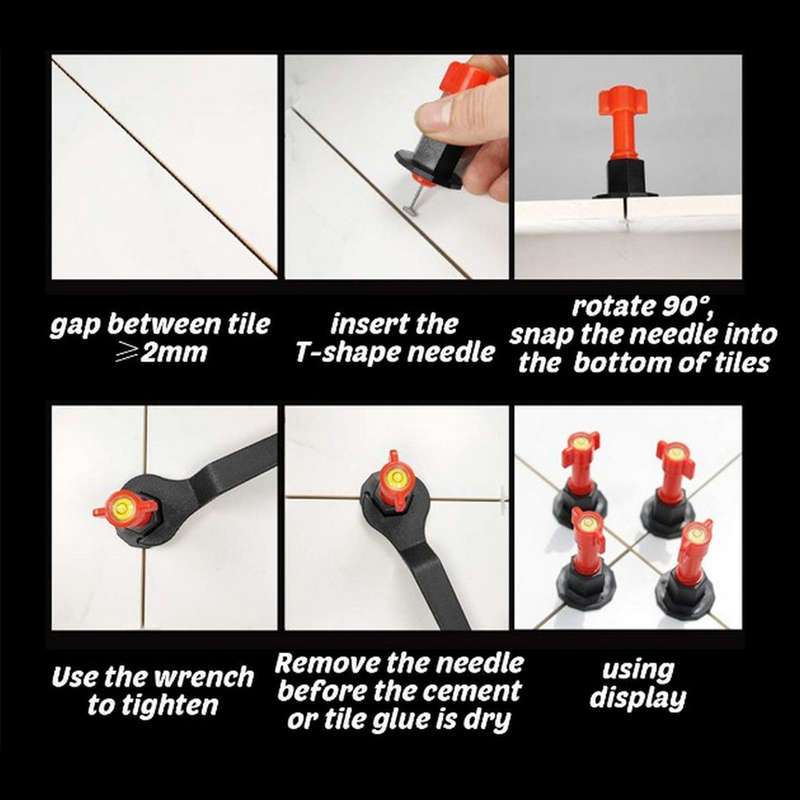 gap between tile $\geqslant$2mm

insert the T-shape needle

rotate 90°, snap the needle into the bottom of tiles

Use the wrench to tighten

Remove the needle before the cement or tile glue is dry

using display