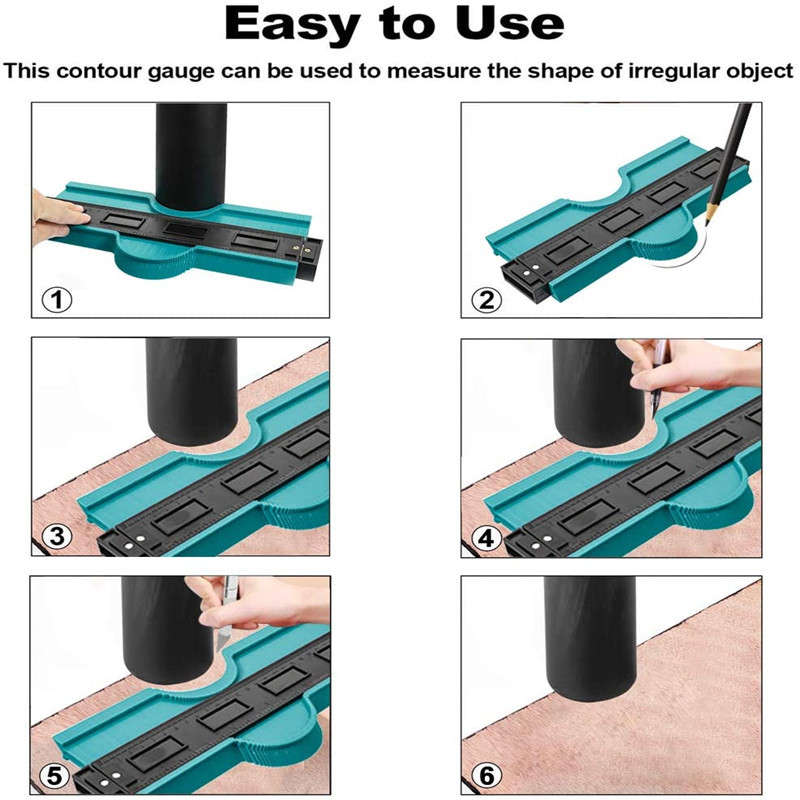 Easy to Use

This contour gauge can be used to measure the shape of irregular object

1

2

3

4

5

6