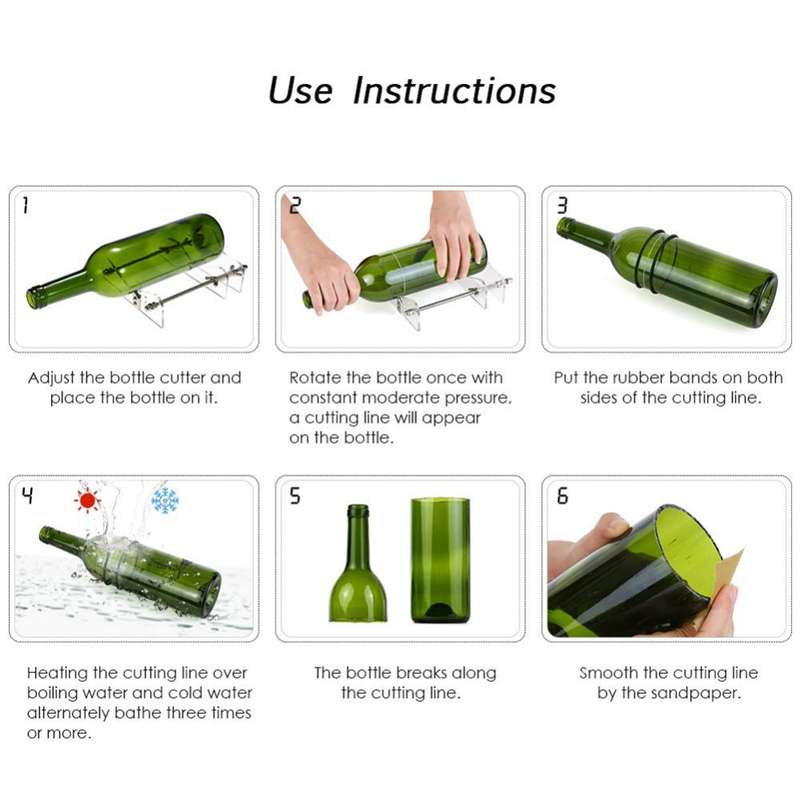 Use Instructions

1

Adjust the bottle cutter and place the bottle on it.

2

Rotate the bottle once with constant moderate pressure, a cutting line will appear on the bottle.

3

Put the rubber bands on both sides of the cutting line.

4

Heating the cutting line over boiling water and cold water alternately bathe three times or more.

5

The bottle breaks along the cutting line.

6

Smooth the cutting line by the sandpaper.