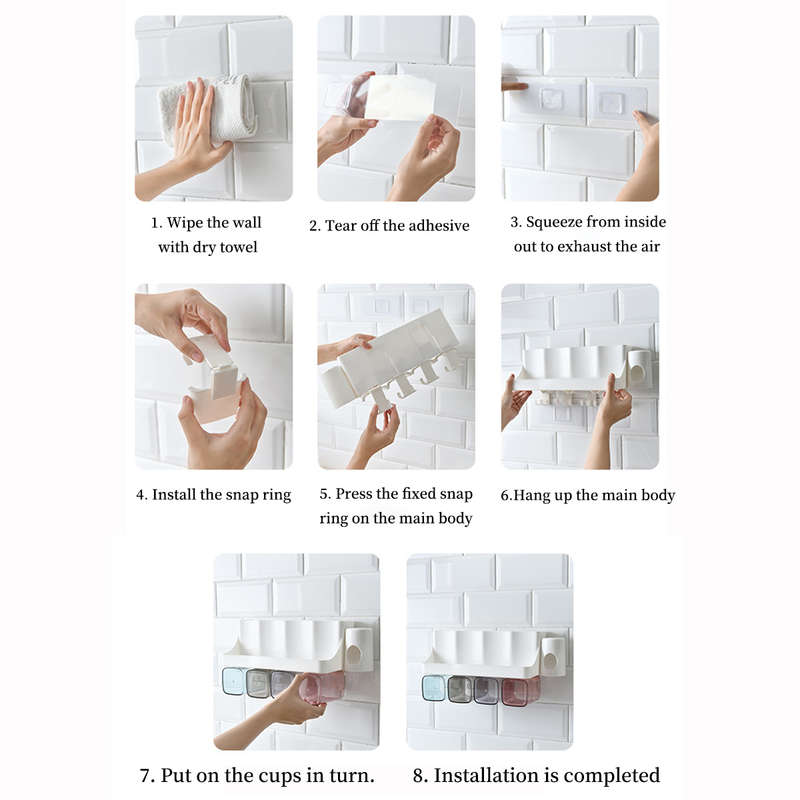 1. Wipe the wall with dry towel

2. Tear off the adhesive

3. Squeeze from inside out to exhaust the air

4. Install the snap ring

5. Press the fixed snap ring on the main body

6.Hang up the main body

7. Put on the cups in turn.

8. Installation is completed