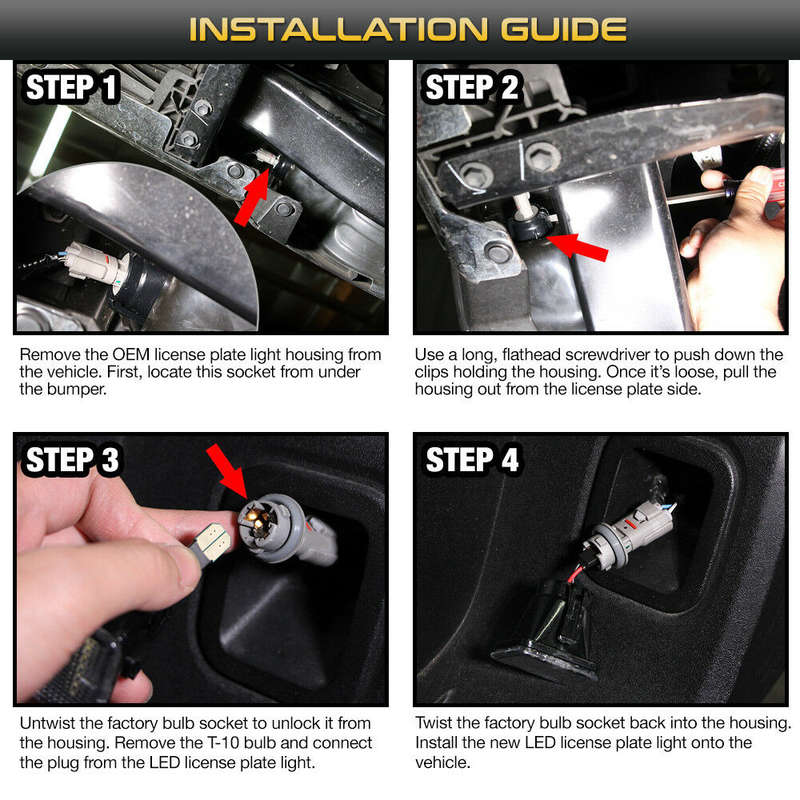 INSTALLATION GUIDE

STEP 1

Remove the OEM license plate light housing from the vehicle. First, locate this socket from under the bumper.

STEP 2

Use a long, flathead screwdriver to push down the clips holding the housing. Once it's loose, pull the housing out from the license plate side.

STEP 3

Untwist the factory bulb socket to unlock it from the housing. Remove the T-10 bulb and connect the plug from the LED license plate light.

STEP 4

Twist the factory bulb socket back into the housing. Install the new LED license plate light onto the vehicle.