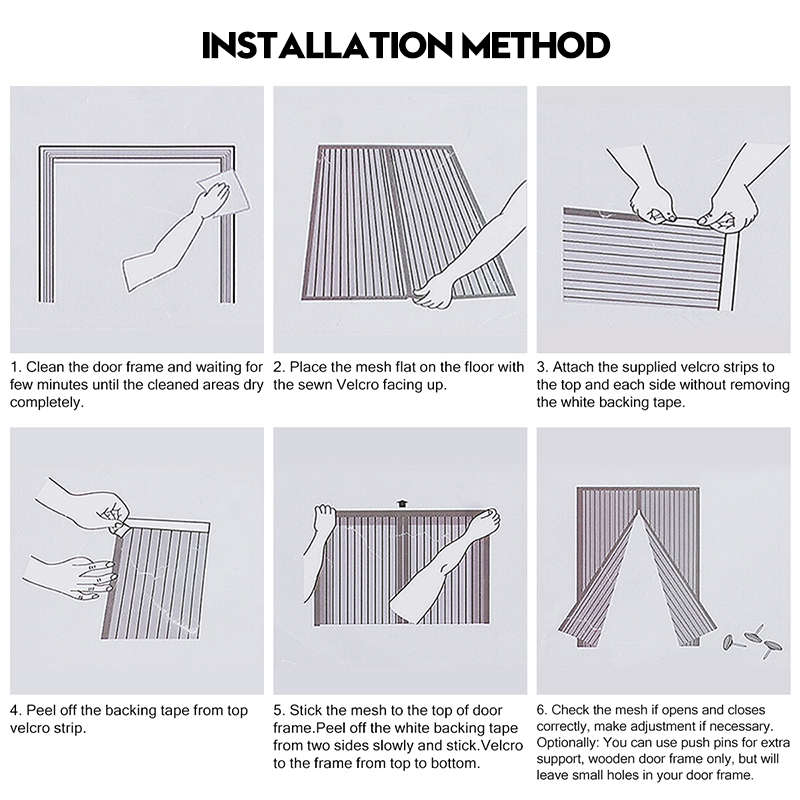 INSTALLATION METHOD

1. Clean the door frame and waiting for few minutes until the cleaned areas dry completely.

2. Place the mesh flat on the floor with the sewn Velcro facing up.

3. Attach the supplied velcro strips to the top and each side without removing the white backing tape.

4. Peel off the backing tape from top velcro strip.

5. Stick the mesh to the top of door frame.Peel off the white backing tape from two sides slowly and stick.Velcro to the frame from top to bottom.

6. Check the mesh if opens and closes correctly, make adjustment if necessary. Optionally: You can use push pins for extra support, wooden door frame only, but will leave small holes in your door frame.