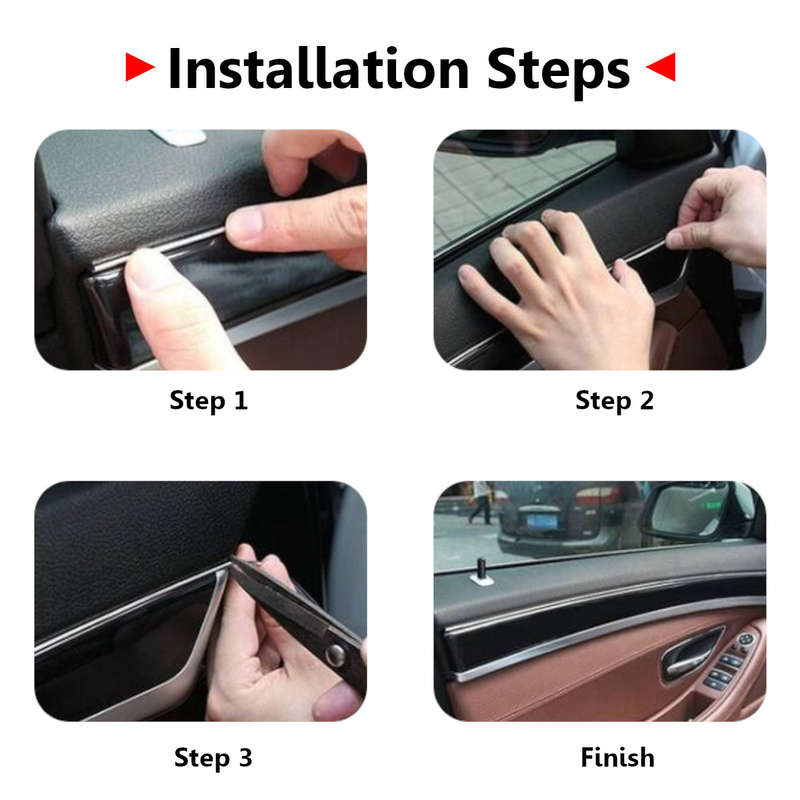 Installation Steps

Step 1

Step 2

Step 3

Finish