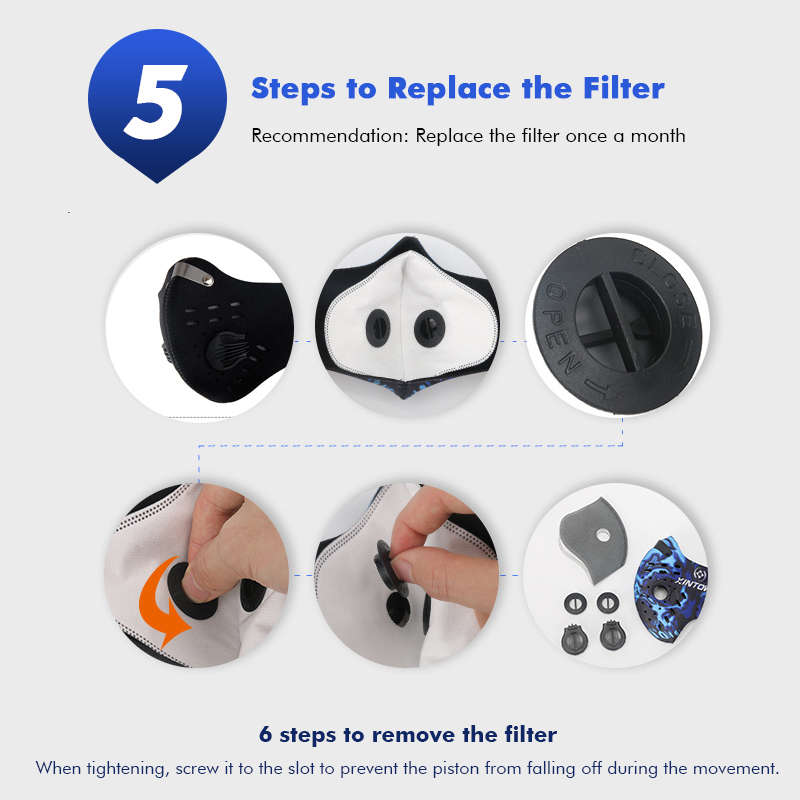 5

Steps to Replace the Filter

Recommendation: Replace the filter once a month

CLOSE

OPEN

XINTOW

6 steps to remove the filter

When tightening, screw it to the slot to prevent the piston from falling off during the movement.