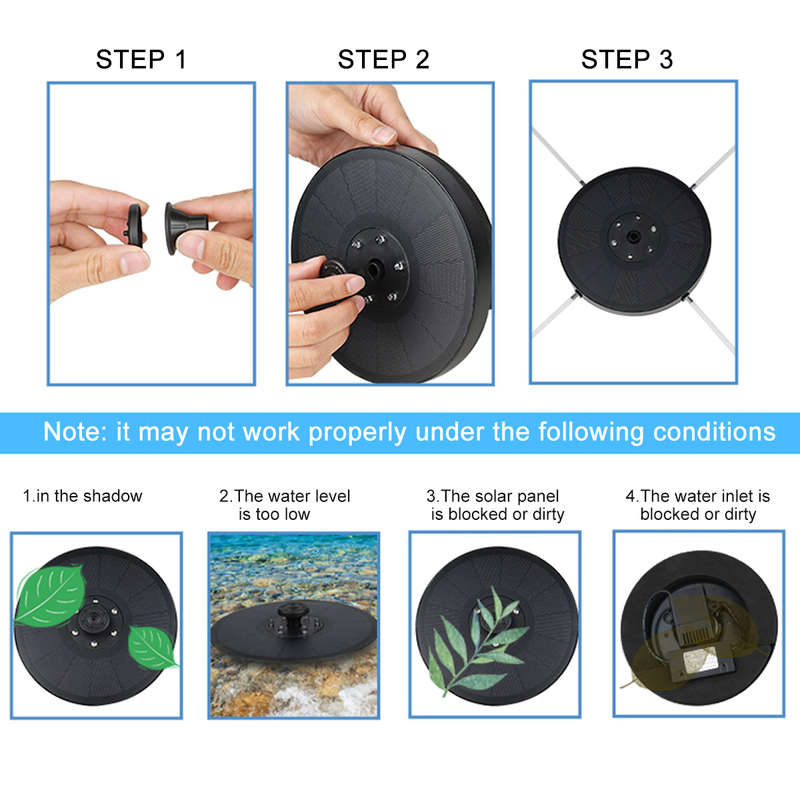 STEP 1

STEP 2

STEP 3

Note: it may not work properly under the following conditions

1.in the shadow

2.The water level is too low

3.The solar panel is blocked or dirty

4.The water inlet is blocked or dirty