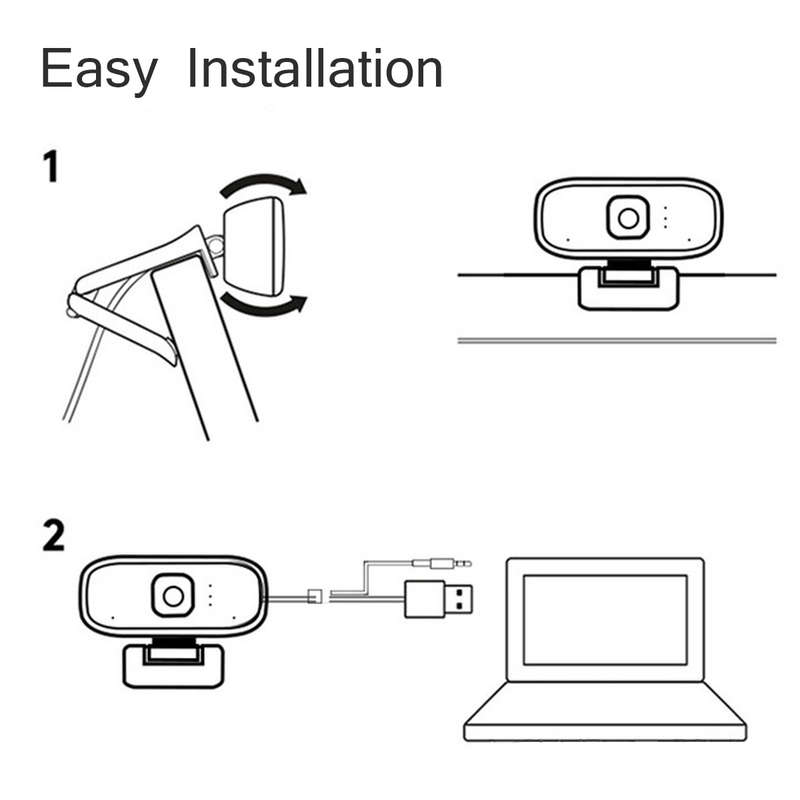 Easy Installation

1

2