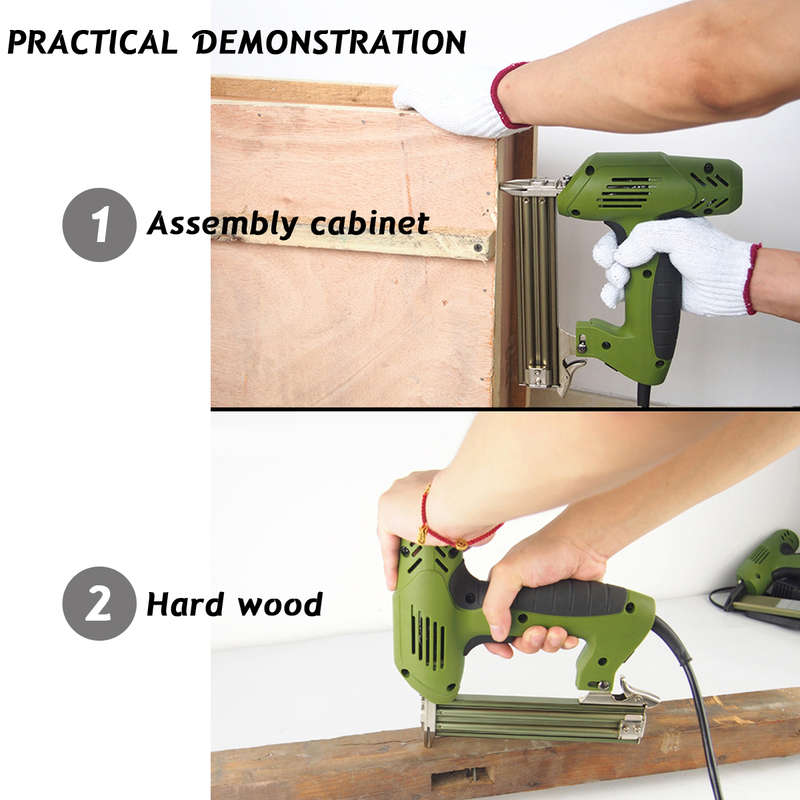 PRACTICAL DEMONSTRATION

1 Assembly cabinet

2 Hard wood