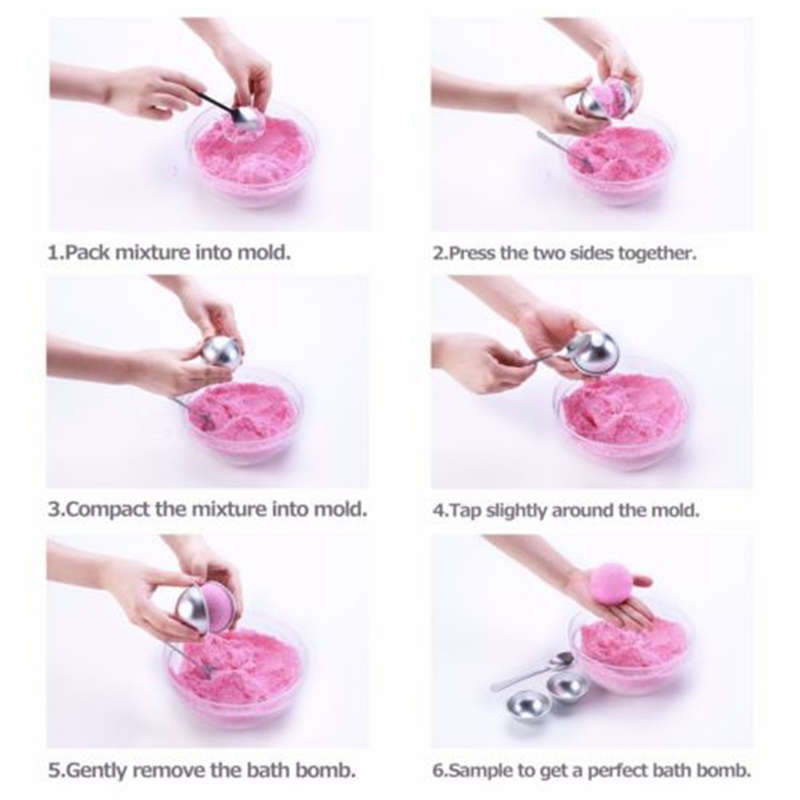 1.Pack mixture into mold.

2.Press the two sides together.

3.Compact the mixture into mold.

4.Tap slightly around the mold.

5.Gently remove the bath bomb.

6.Sample to get a perfect bath bomb.