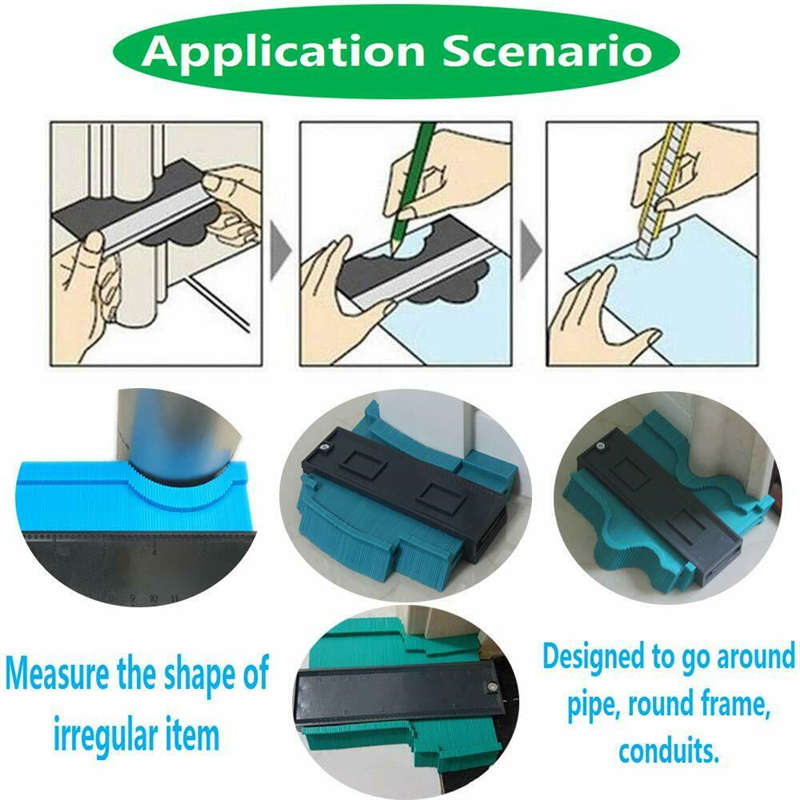 Application Scenario

Measure the shape of irregular item

Designed to go around pipe, round frame, conduits.