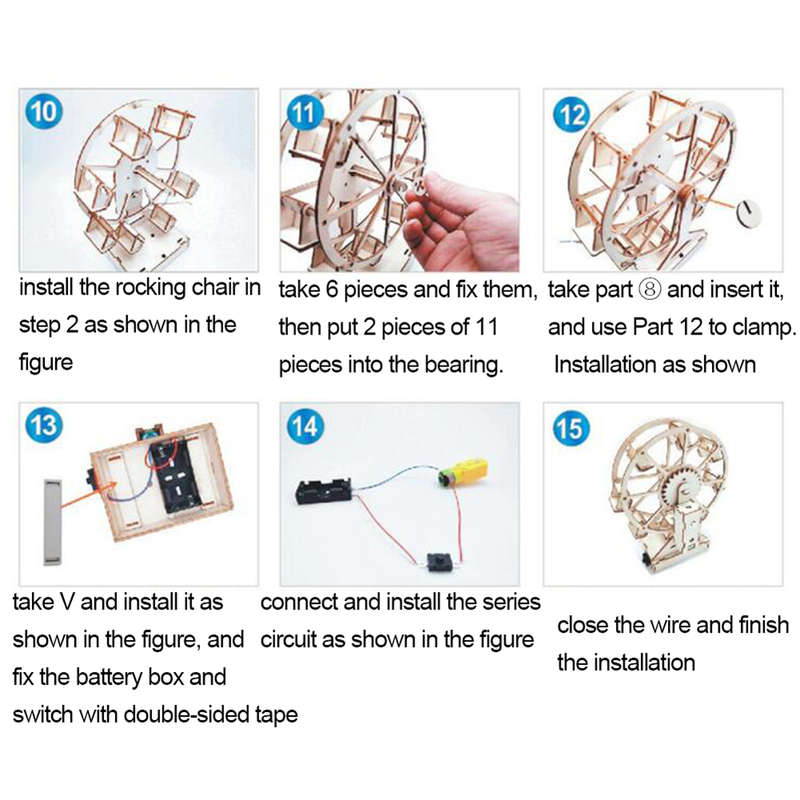 10

install the rocking chair in step 2 as shown in the figure

11

take 6 pieces and fix them, then put 2 pieces of 11 pieces into the bearing.

12

take part ⑧ and insert it, and use Part 12 to clamp. Installation as shown

13

take V and install it as shown in the figure, and fix the battery box and switch with double-sided tape

14

connect and install the series circuit as shown in the figure

15

close the wire and finish the installation