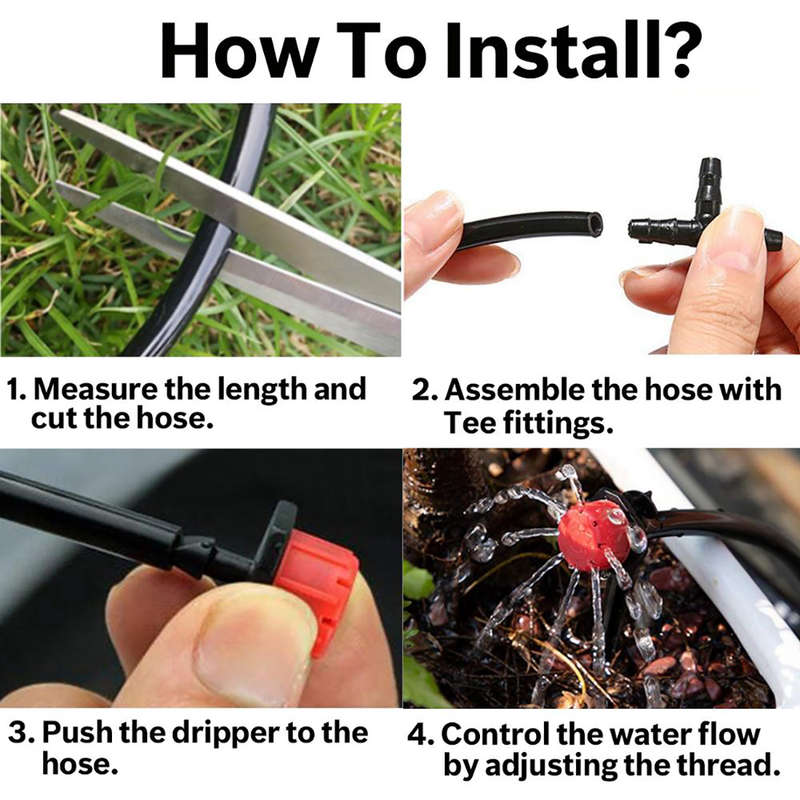 How To Install?

1. Measure the length and cut the hose.

2. Assemble the hose with Tee fittings.

3. Push the dripper to the hose.

4. Control the water flow by adjusting the thread.