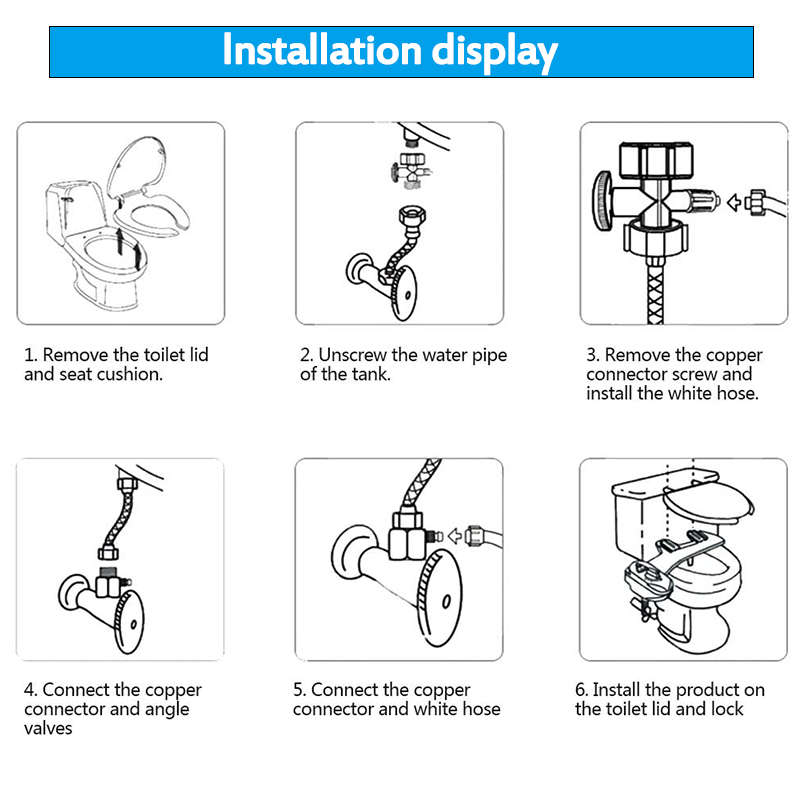 Installation display

1. Remove the toilet lid and seat cushion.

2. Unscrew the water pipe of the tank.

3. Remove the copper connector screw and install the white hose.

4. Connect the copper connector and angle valves

5. Connect the copper connector and white hose

6. Install the product on the toilet lid and lock