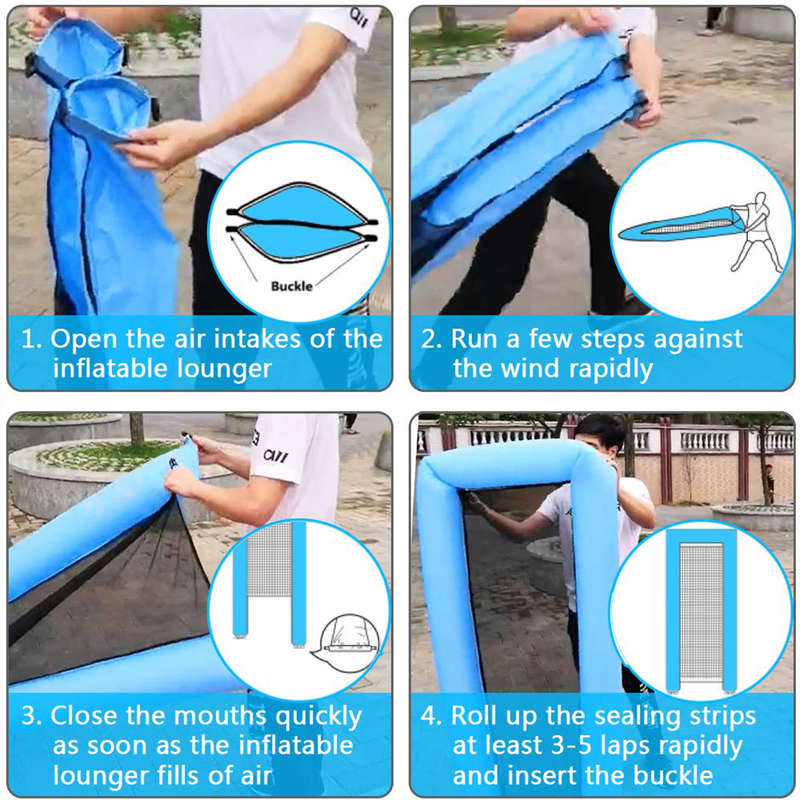 Buckle

1. Open the air intakes of the inflatable lounger

2. Run a few steps against the wind rapidly

3. Close the mouths quickly as soon as the inflatable lounger fills of air

4. Roll up the sealing strips at least 3-5 laps rapidly and insert the buckle