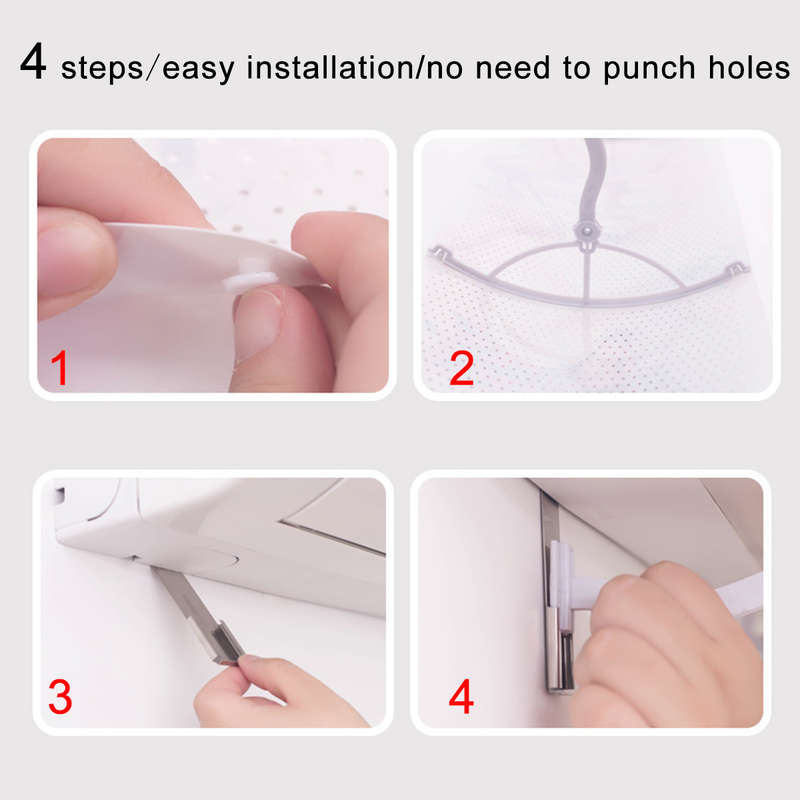 4 steps/easy installation/no need to punch holes

1

2

3

4