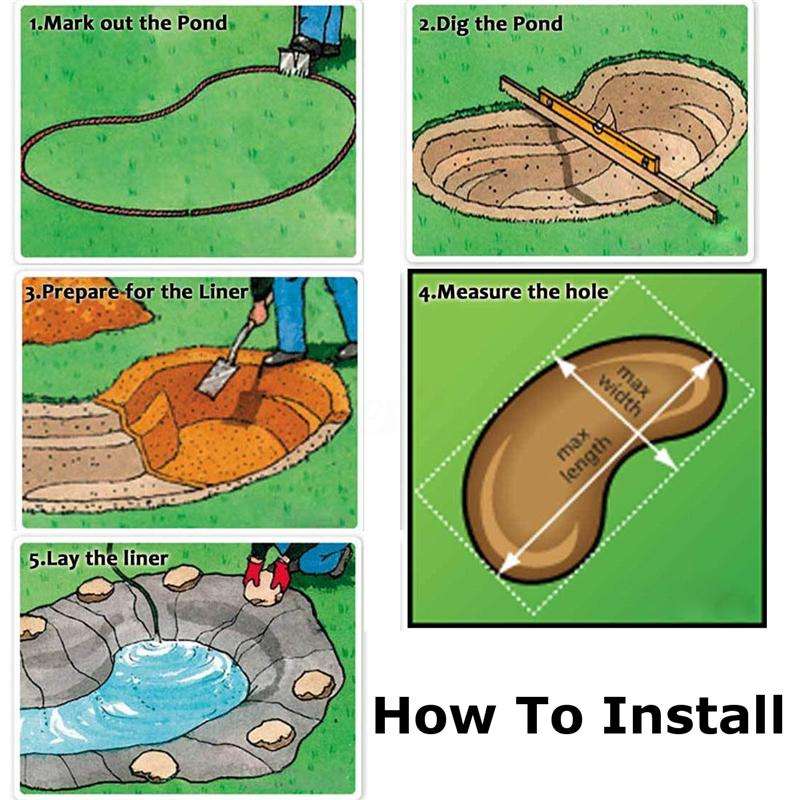 1.Mark out the Pond

2.Dig the Pond

3.Prepare for the Liner

4.Measure the hole

max width

max length

5.Lay the liner

How To Install