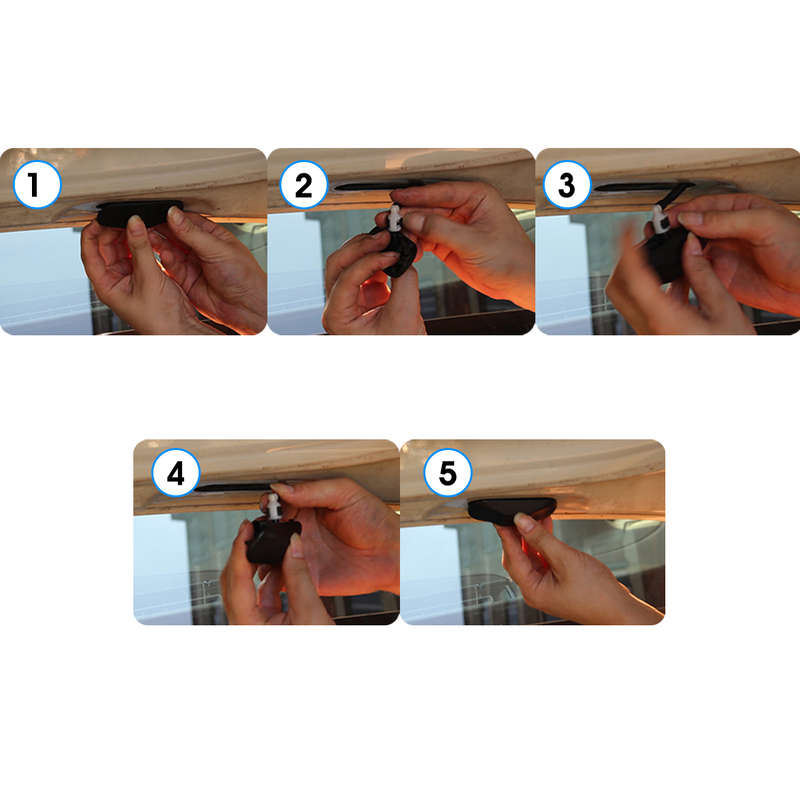 1
2
3
4
5