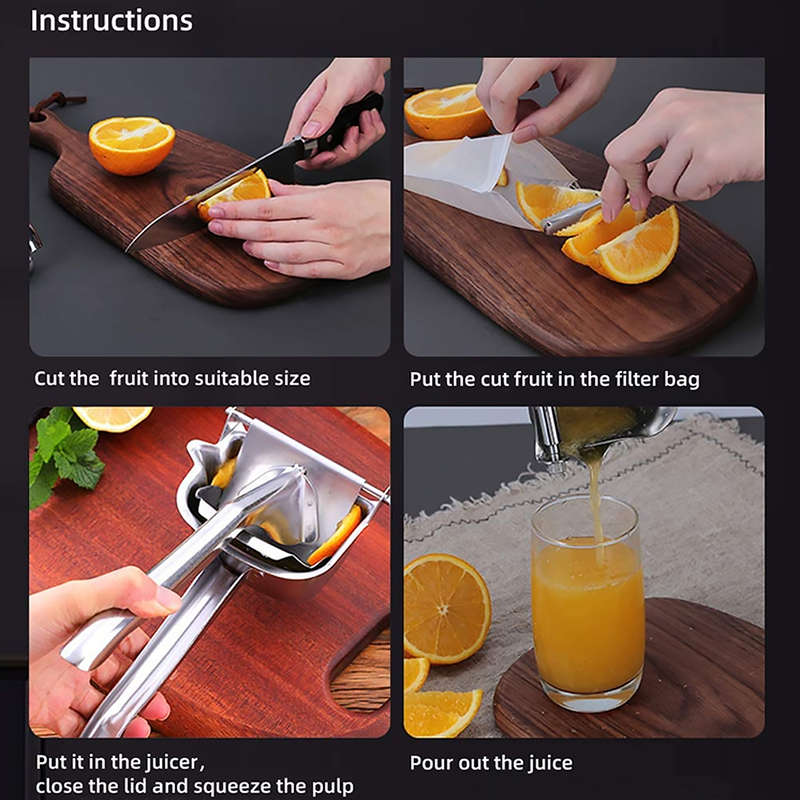 Instructions

Cut the  fruit into suitable size

Put the cut fruit in the filter bag

Put it in the juicer,
close the lid and squeeze the pulp

Pour out the juice