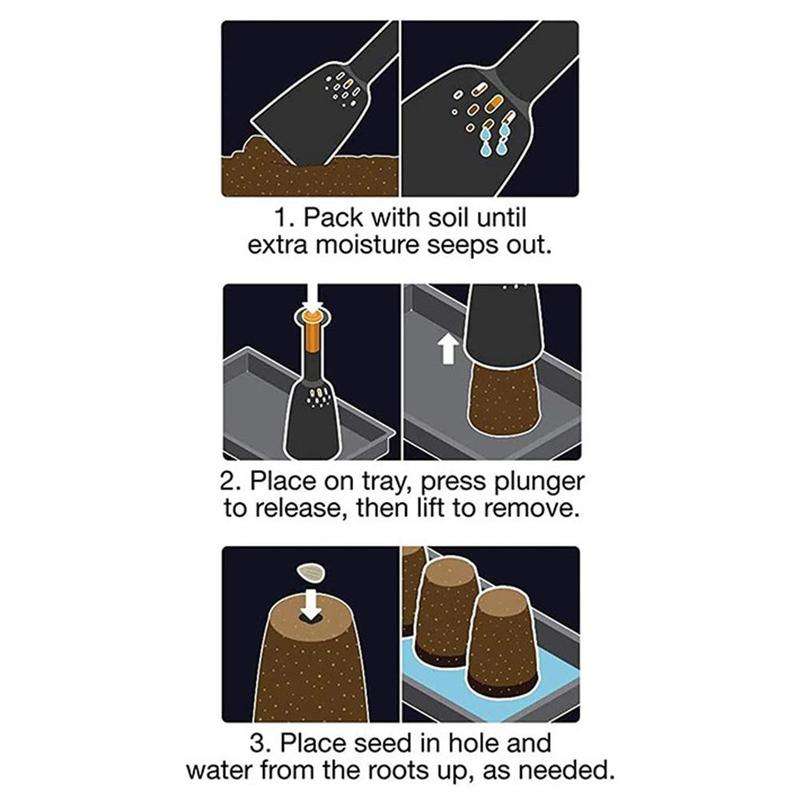 1. Pack with soil until extra moisture seeps out.

2. Place on tray, press plunger to release, then lift to remove.

3. Place seed in hole and water from the roots up, as needed.