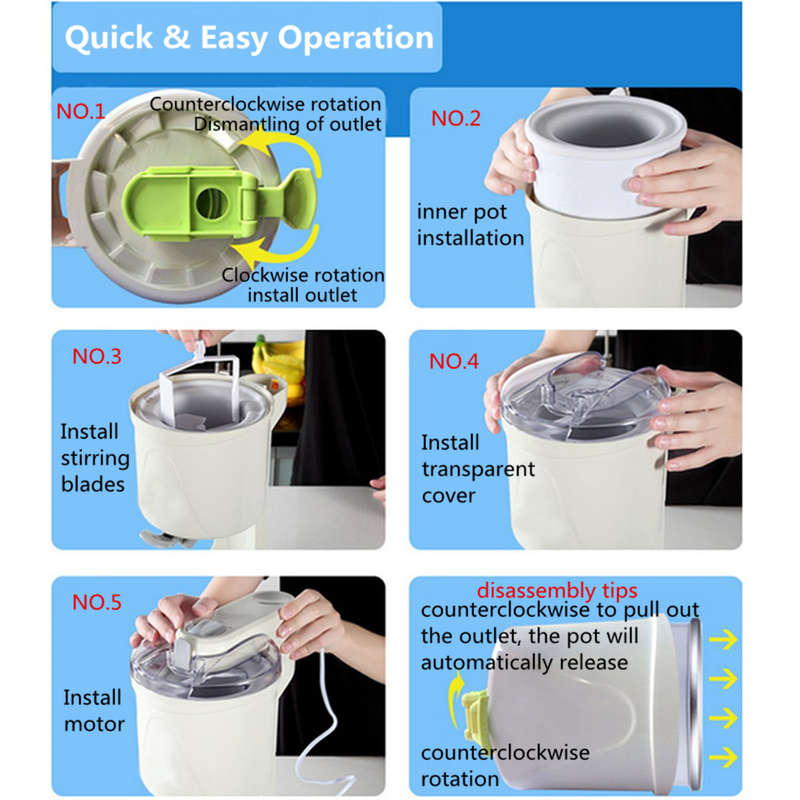 Quick & Easy Operation

NO.1
Counterclockwise rotation
Dismantling of outlet

Clockwise rotation
install outlet

NO.2
inner pot installation

NO.3
Install stirring blades

NO.4
Install transparent cover

NO.5
Install motor

disassembly tips
counterclockwise to pull out the outlet, the pot will automatically release

counterclockwise rotation