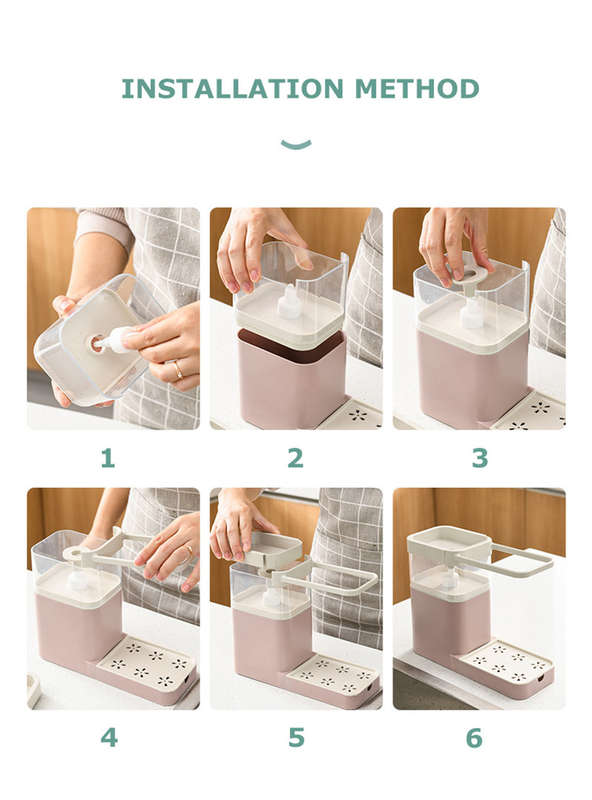 INSTALLATION METHOD

1

2

3

4

5

6