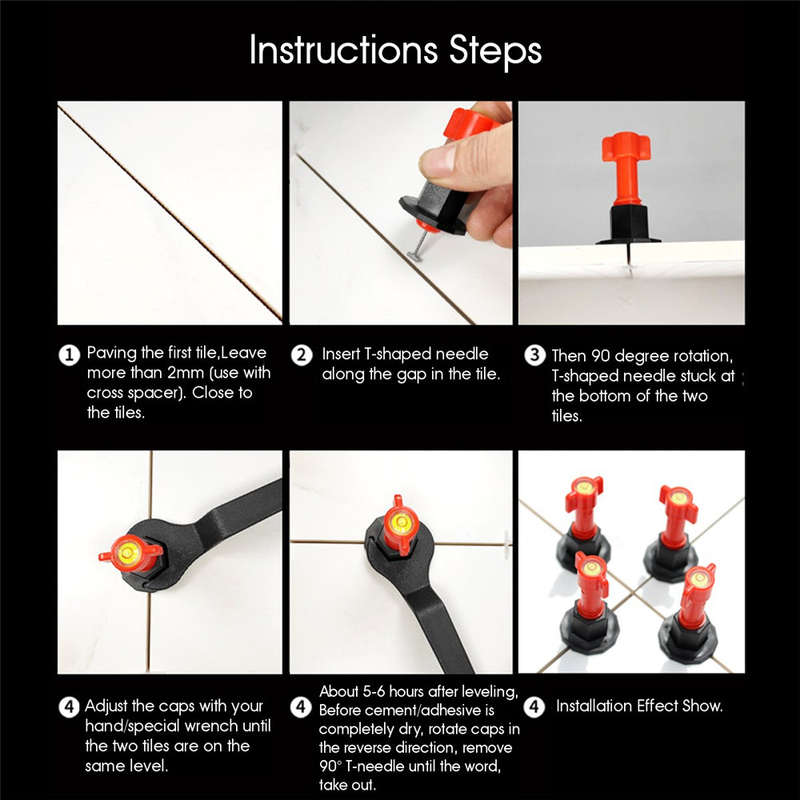 Instructions Steps

1 Paving the first tile,Leave more than 2mm (use with cross spacer). Close to the tiles.

2 Insert T-shaped needle along the gap in the tile.

3 Then 90 degree rotation, T-shaped needle stuck at the bottom of the two tiles.

4 Adjust the caps with your hand/special wrench until the two tiles are on the same level.

4 About 5-6 hours after leveling, Before cement/adhesive is completely dry, rotate caps in the reverse direction, remove 90° T-needle until the word, take out.

4 Installation Effect Show.