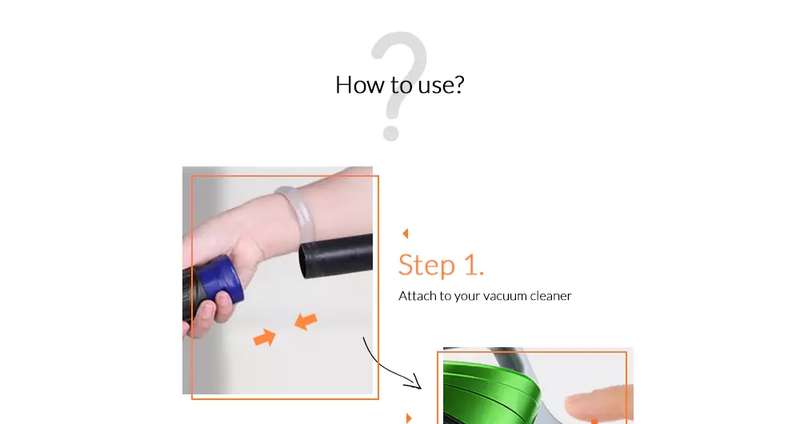 How to use?

Step 1.
Attach to your vacuum cleaner