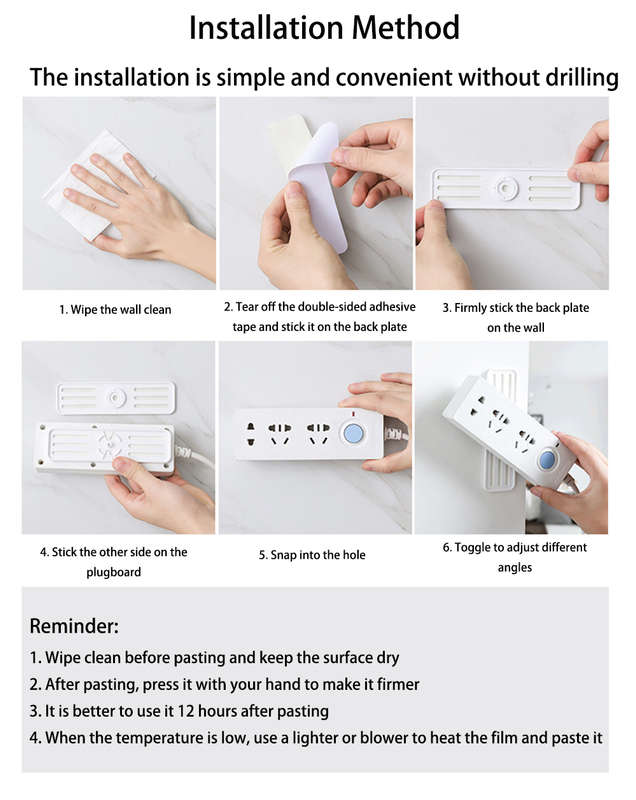 Installation Method

The installation is simple and convenient without drilling

1. Wipe the wall clean

2. Tear off the double-sided adhesive tape and stick it on the back plate

3. Firmly stick the back plate on the wall

4. Stick the other side on the plugboard

5. Snap into the hole

6. Toggle to adjust different angles

Reminder:

1. Wipe clean before pasting and keep the surface dry
2. After pasting, press it with your hand to make it firmer
3. It is better to use it 12 hours after pasting
4. When the temperature is low, use a lighter or blower to heat the film and paste it