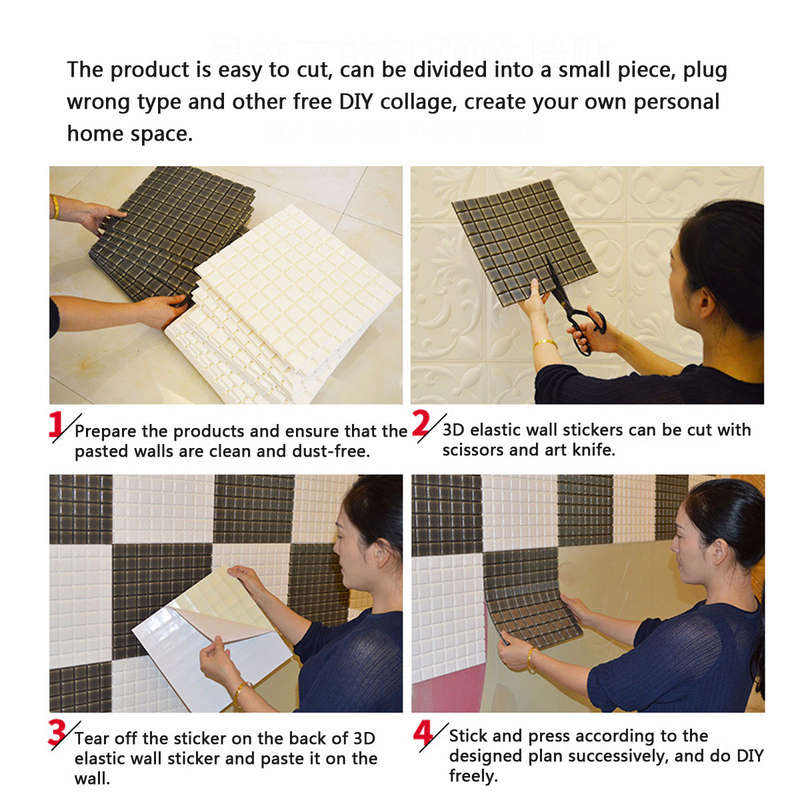 The product is easy to cut, can be divided into a small piece, plug wrong type and other free DIY collage, create your own personal home space.

1 Prepare the products and ensure that the pasted walls are clean and dust-free.

2 3D elastic wall stickers can be cut with scissors and art knife.

3 Tear off the sticker on the back of 3D elastic wall sticker and paste it on the wall.

4 Stick and press according to the designed plan successively, and do DIY freely.