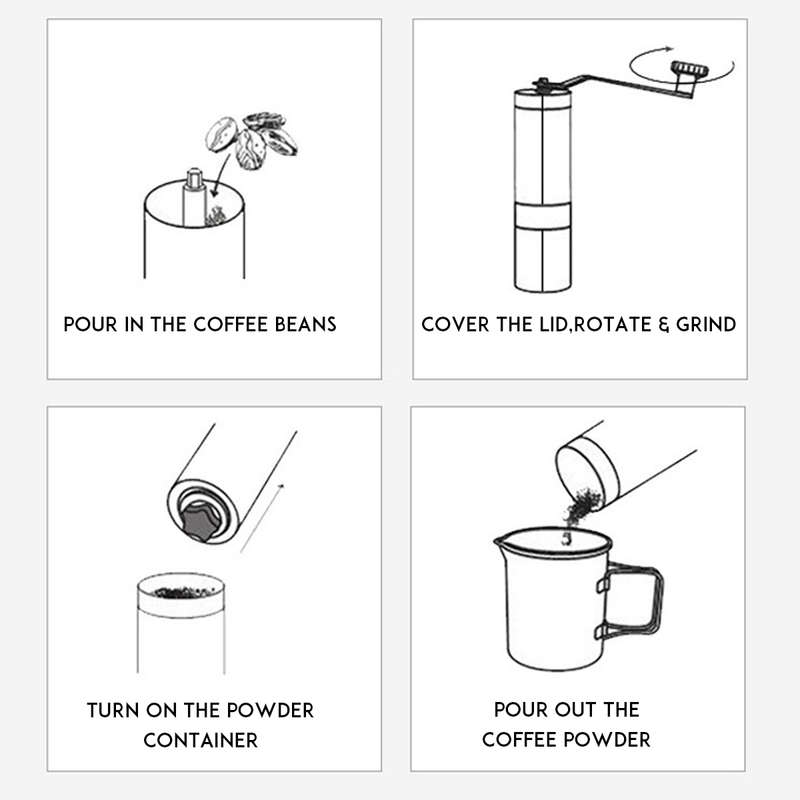 POUR IN THE COFFEE BEANS

COVER THE LID,ROTATE & GRIND

TURN ON THE POWDER CONTAINER

POUR OUT THE COFFEE POWDER