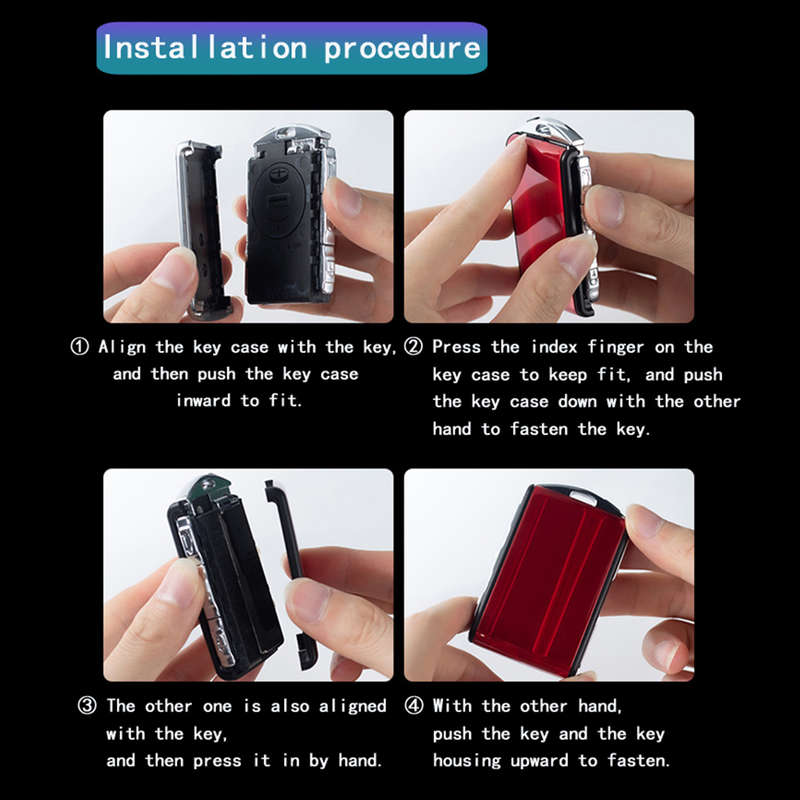 Installation procedure

① Align the key case with the key, and then push the key case inward to fit.

② Press the index finger on the key case to keep fit, and push the key case down with the other hand to fasten the key.

③ The other one is also aligned with the key, and then press it in by hand.

④ With the other hand, push the key and the key housing upward to fasten.