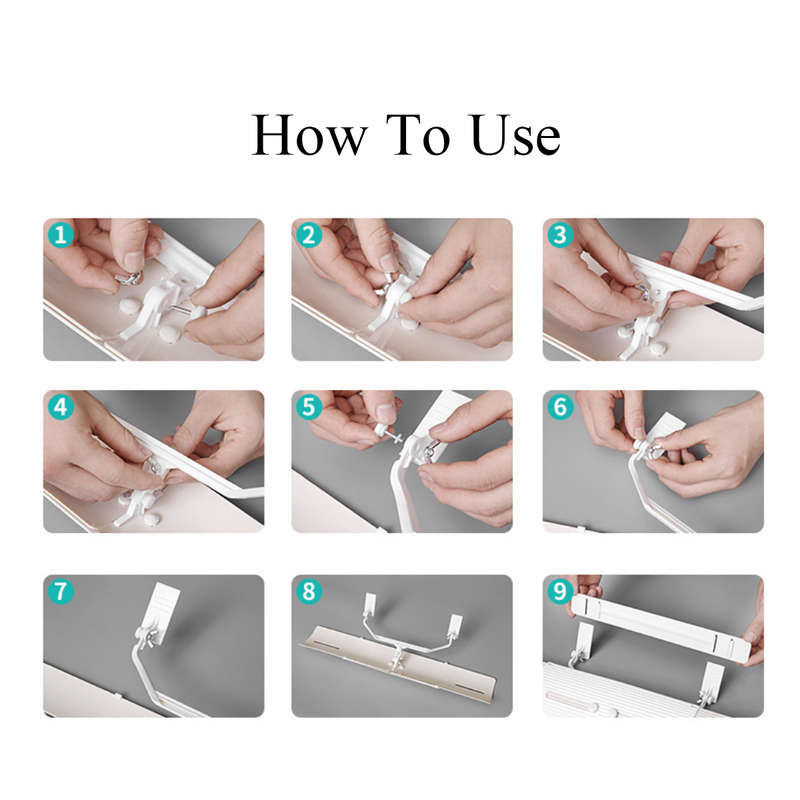 How To Use

1

2

3

4

5

6

7

8

9