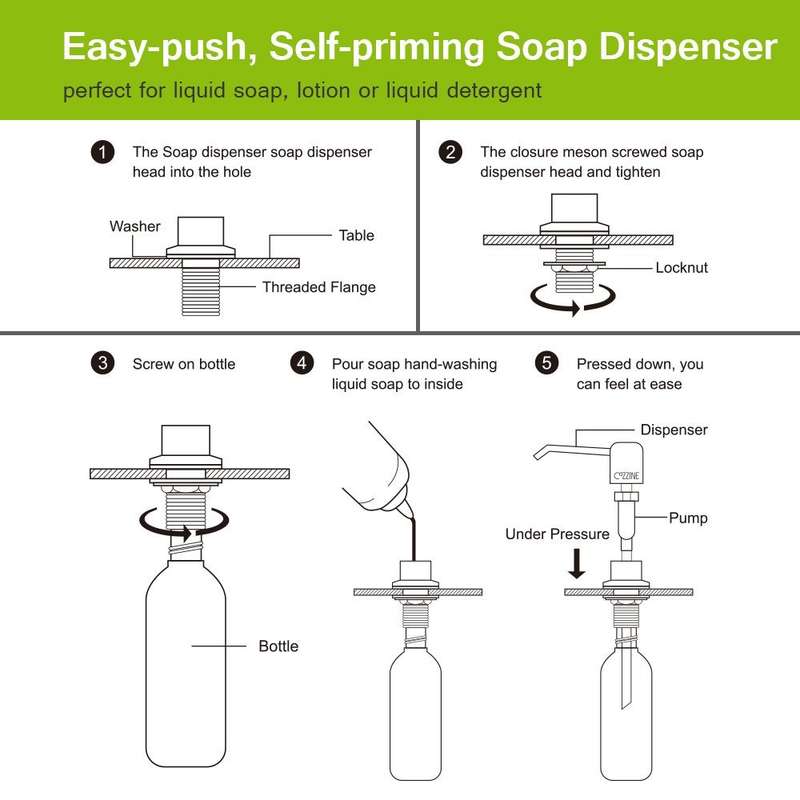 Easy-push, Self-priming Soap Dispenser

perfect for liquid soap, lotion or liquid detergent

1 The Soap dispenser soap dispenser head into the hole

Washer

Table

Threaded Flange

2 The closure meson screwed soap dispenser head and tighten

Locknut

3 Screw on bottle

Bottle

4 Pour soap hand-washing liquid soap to inside

5 Pressed down, you can feel at ease

Dispenser

COZZINE

Pump

Under Pressure