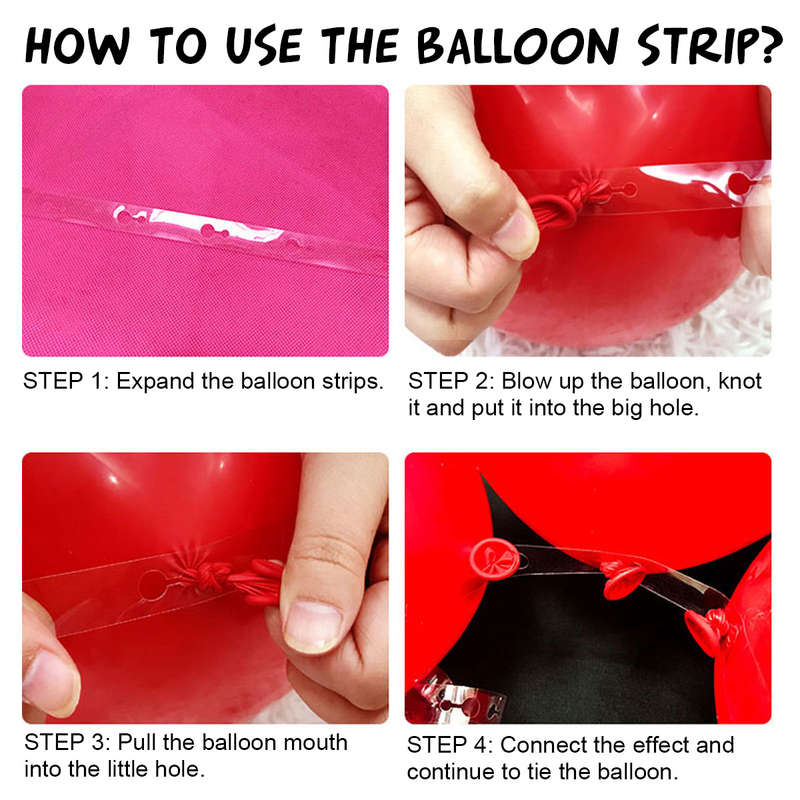 HOW TO USE THE BALLOON STRIP?

STEP 1: Expand the balloon strips.

STEP 2: Blow up the balloon, knot it and put it into the big hole.

STEP 3: Pull the balloon mouth into the little hole.

STEP 4: Connect the effect and continue to tie the balloon.