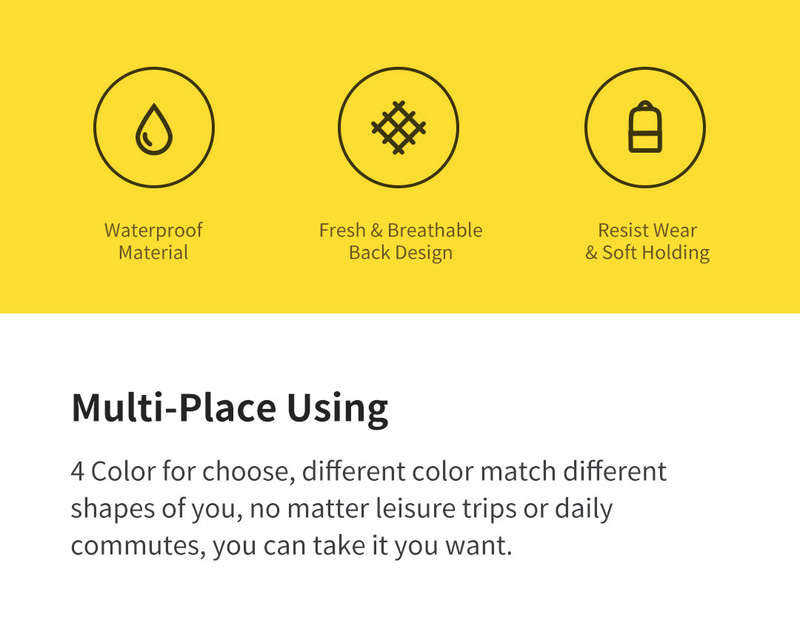 Waterproof
Material

Fresh & Breathable
Back Design

Resist Wear
& Soft Holding

Multi-Place Using

4 Color for choose, different color match different shapes of you, no matter leisure trips or daily commutes, you can take it you want.